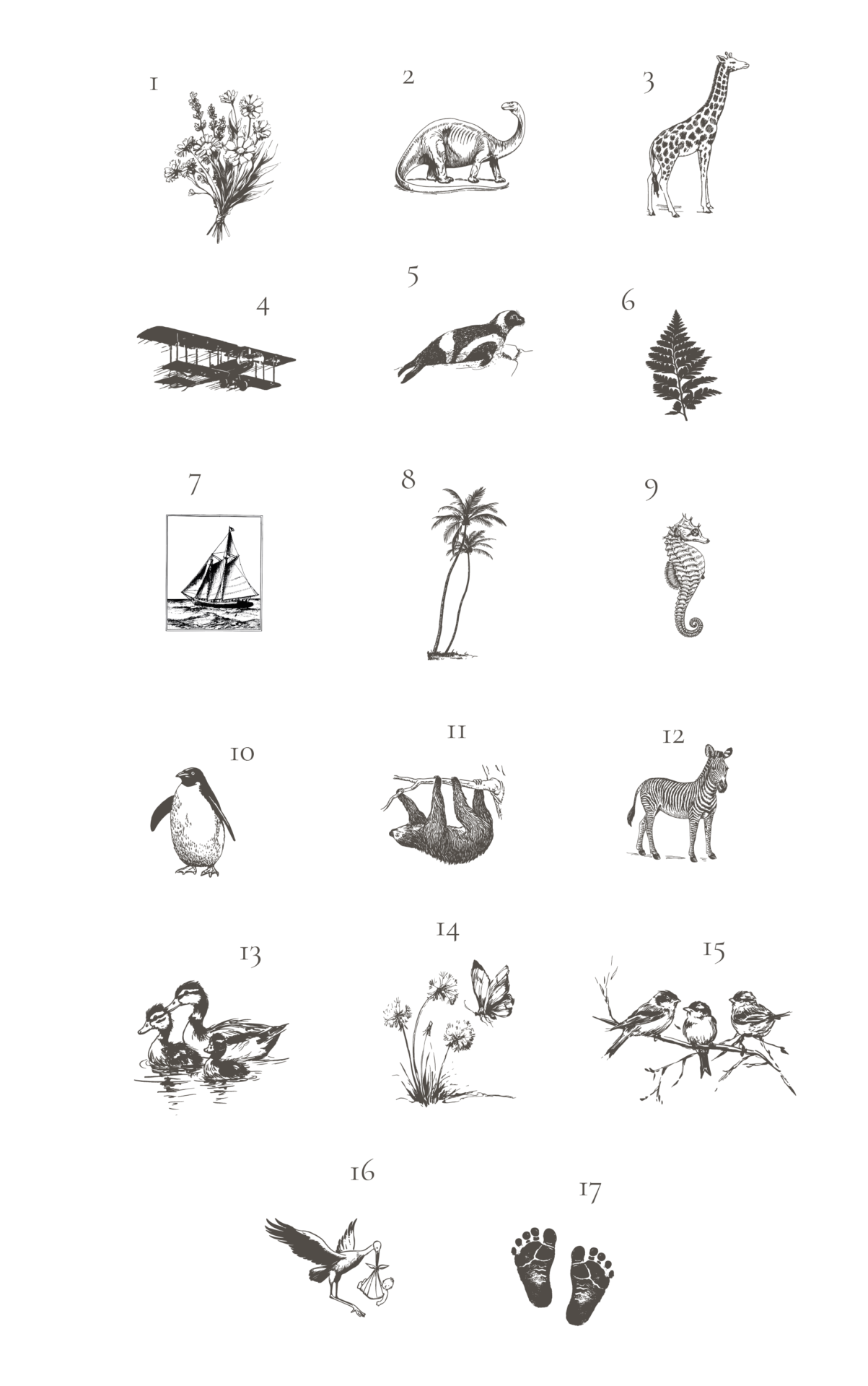 1

2

3

4

5

6

7

8

9

10

11

12

13

14

15

16

17