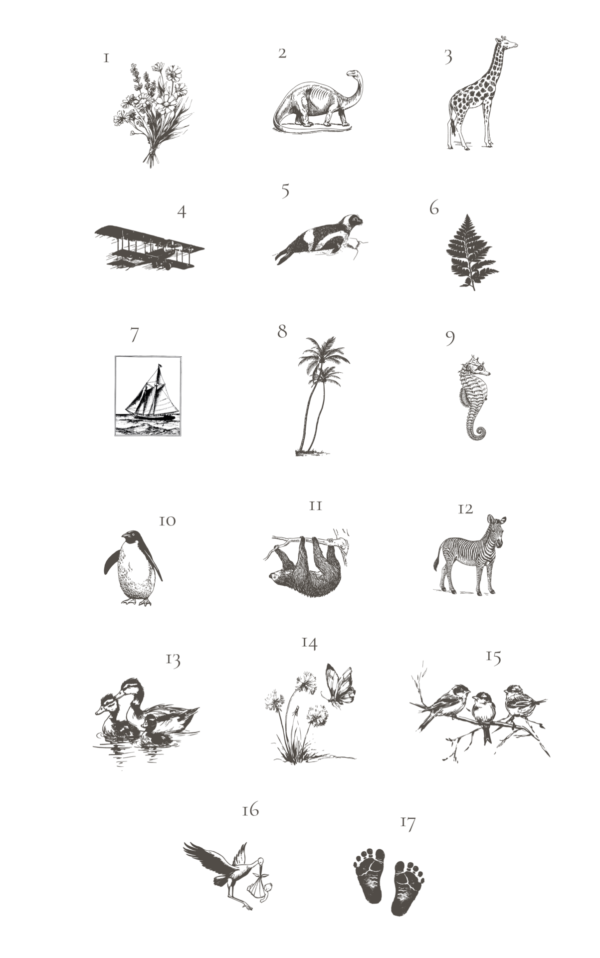 1
2
3
4
5
6
7
8
9
10
11
12
13
14
15
16
17